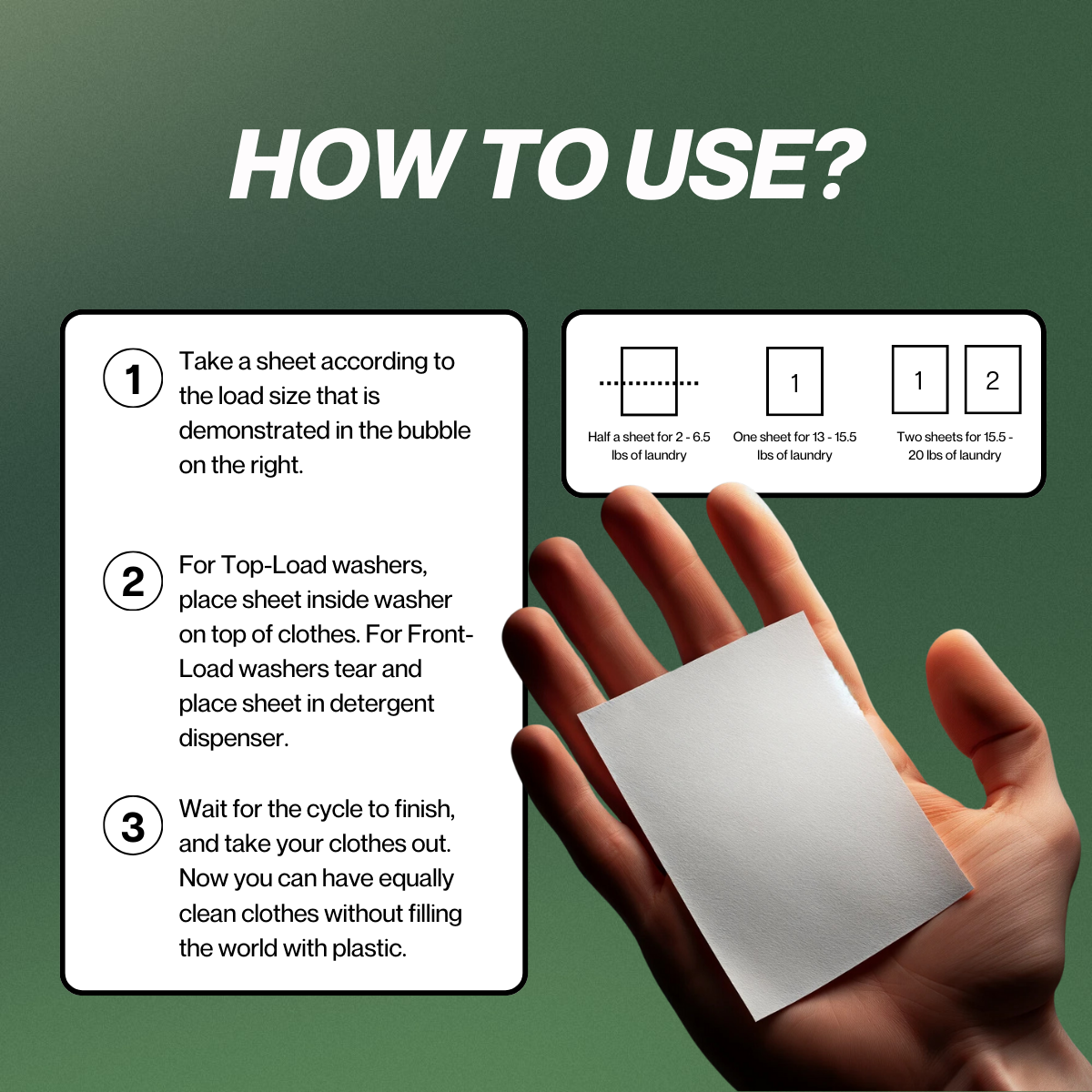 HOW TO USE?

1 Take a sheet according to the load size that is demonstrated in the bubble on the right.

2 For Top-Load washers, place sheet inside washer on top of clothes. For Front-Load washers tear and place sheet in detergent dispenser.

3 Wait for the cycle to finish, and take your clothes out. Now you can have equally clean clothes without filling the world with plastic.

Half a sheet for 2 - 6.5 lbs of laundry

1
One sheet for 13 - 15.5 lbs of laundry

1 2
Two sheets for 15.5 - 20 lbs of laundry